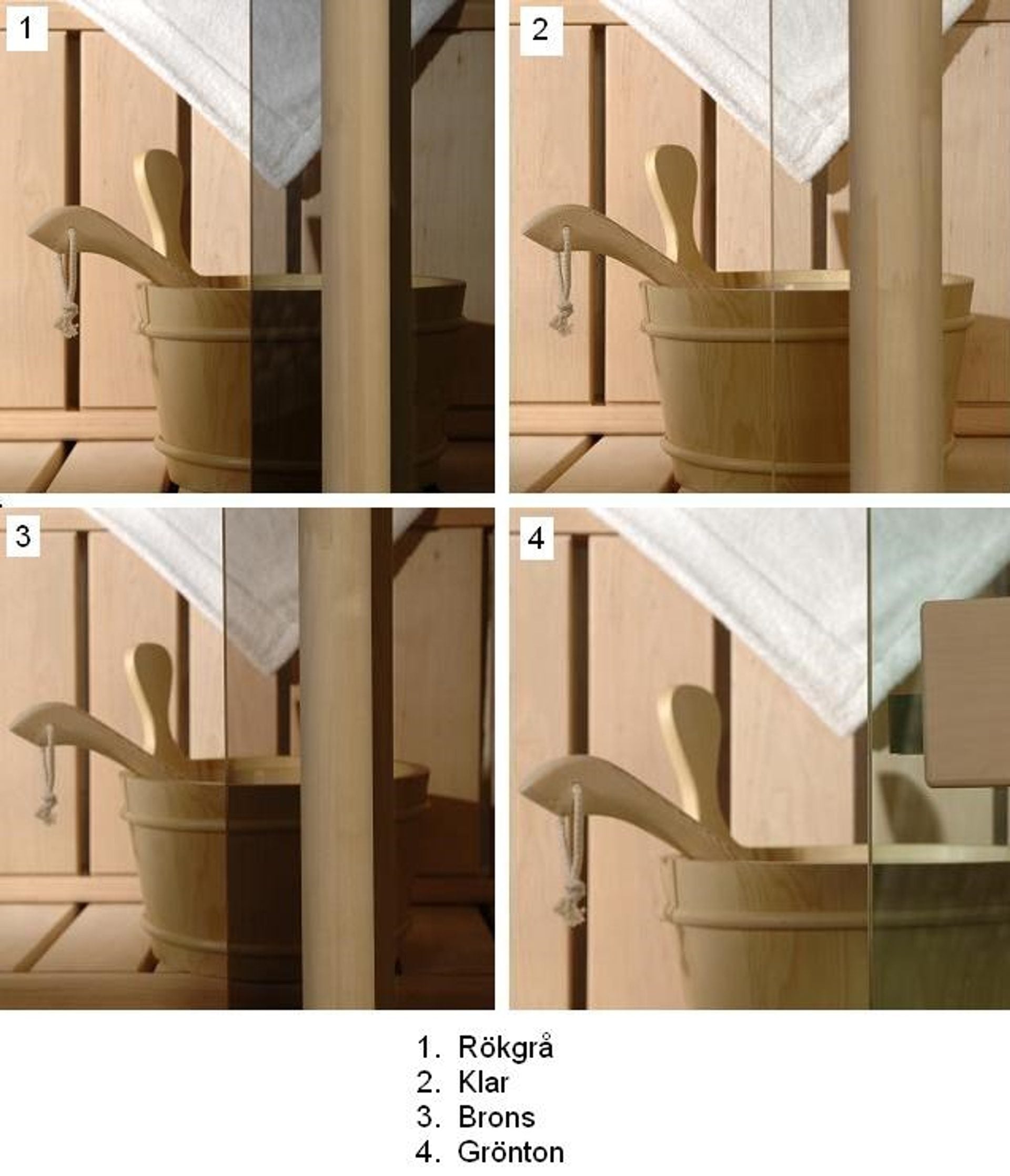 1

2

3

4

1. Rökgrå
2. Klar
3. Brons
4. Grönton